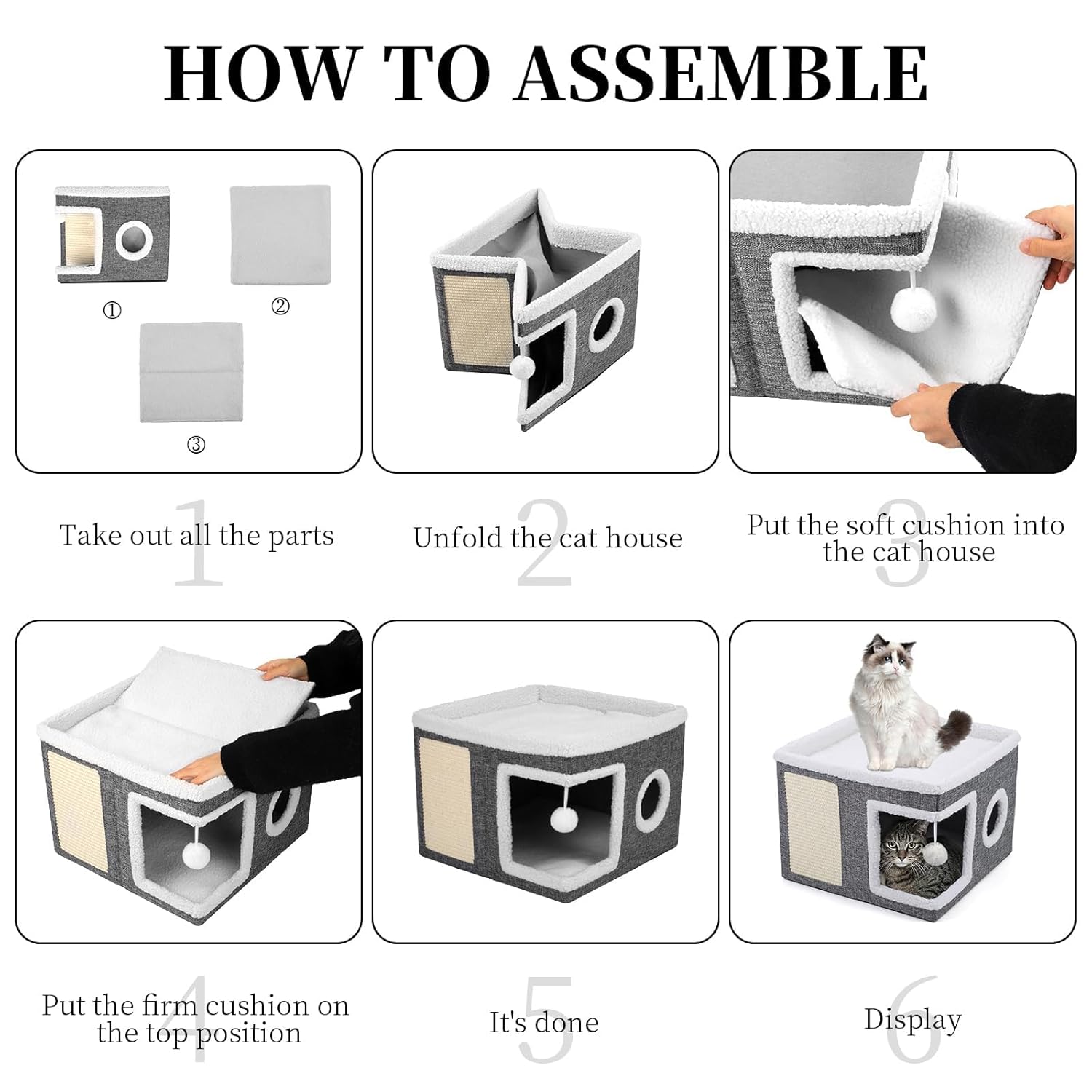 HOW TO ASSEMBLE

①

②

③

1
Take out all the parts

2
Unfold the cat house

3
Put the soft cushion into the cat house

4
Put the firm cushion on the top position

5
It's done

6
Display